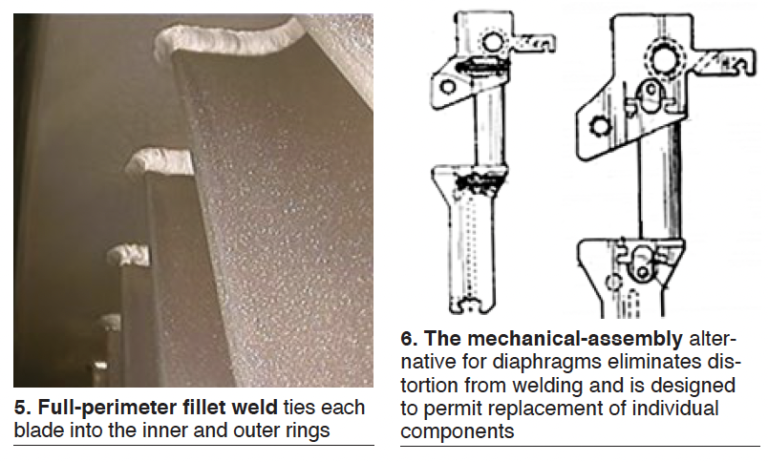 5. Full-perimeter fillet weld ties each blade into the inner and outer rings

6. The mechanical-assembly alternative for diaphragms eliminates distortion from welding and is designed to permit replacement of individual components