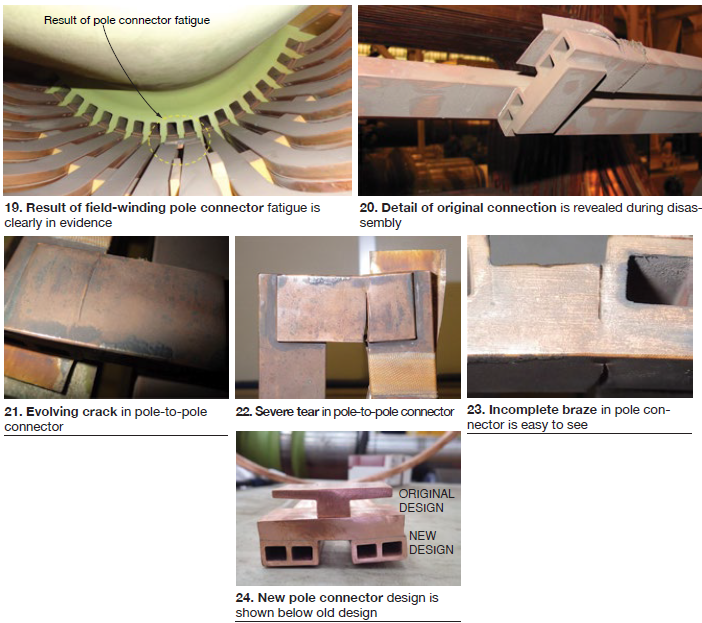 Result of pole connector fatigue

19. Result of field-winding pole connector fatigue is clearly in evidence

20. Detail of original connection is revealed during disassembly

21. Evolving crack in pole-to-pole connector

22. Severe tear in pole-to-pole connector

23. Incomplete braze in pole connector is easy to see

ORIGINAL DESIGN

NEW DESIGN

24. New pole connector design is shown below old design