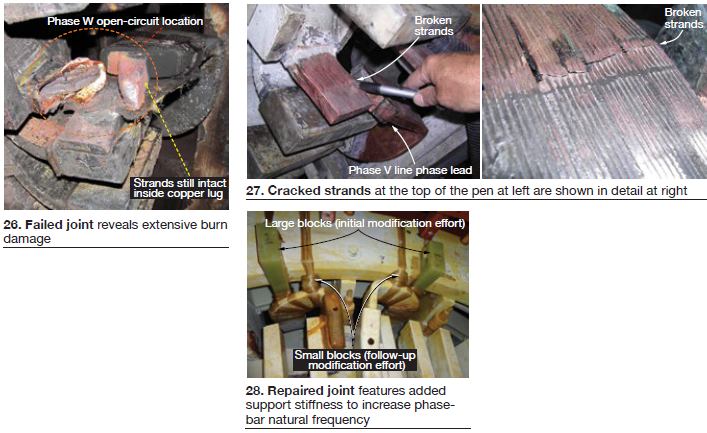 Phase W open-circuit location

Strands still intact inside copper lug

26. Failed joint reveals extensive burn damage

Broken strands

Phase V line phase lead

Broken strands

27. Cracked strands at the top of the pen at left are shown in detail at right

Large blocks (initial modification effort)

Small blocks (follow-up modification effort)

28. Repaired joint features added support stiffness to increase phase-bar natural frequency