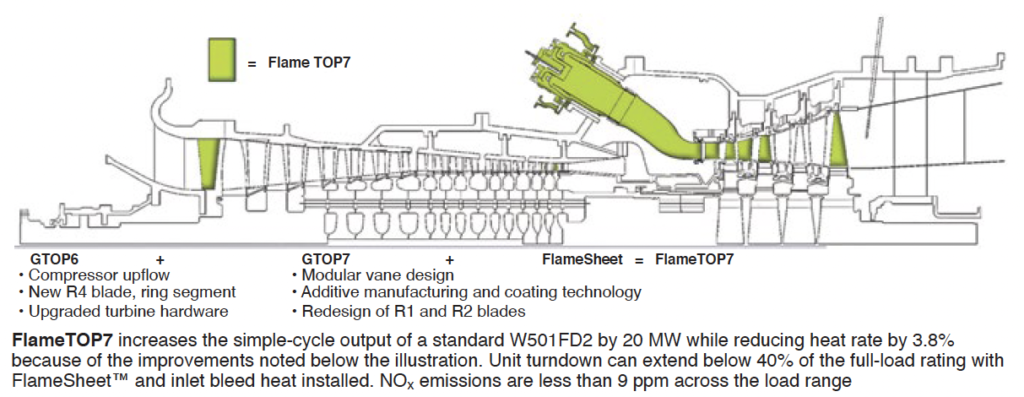 = Flame TOP7

GTOP6 +
• Compressor upflow
• New R4 blade, ring segment
• Upgraded turbine hardware

GTOP7 +
• Modular vane design
• Additive manufacturing and coating technology
• Redesign of R1 and R2 blades

FlameSheet = FlameTOP7

**FlameTOP7** increases the simple-cycle output of a standard W501FD2 by 20 MW while reducing heat rate by 3.8% because of the improvements noted below the illustration. Unit turndown can extend below 40% of the full-load rating with FlameSheet™ and inlet bleed heat installed. $NO_x$ emissions are less than 9 ppm across the load range