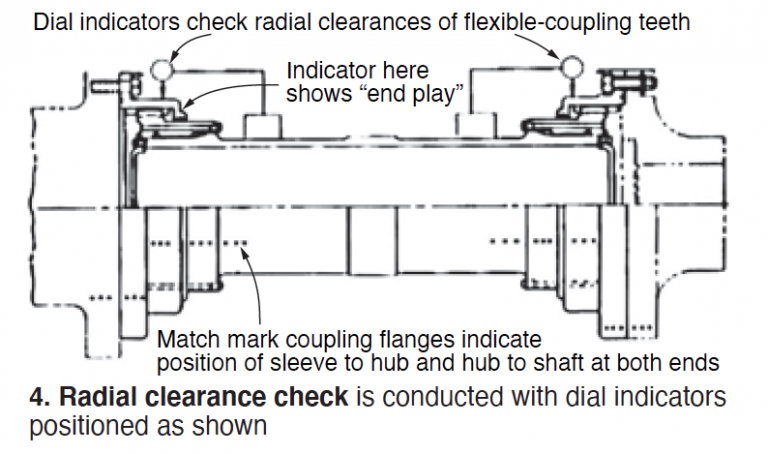 Dial indicators check radial clearances of flexible-coupling teeth

Indicator here shows “end play”

Match mark coupling flanges indicate position of sleeve to hub and hub to shaft at both ends

4. Radial clearance check is conducted with dial indicators positioned as shown