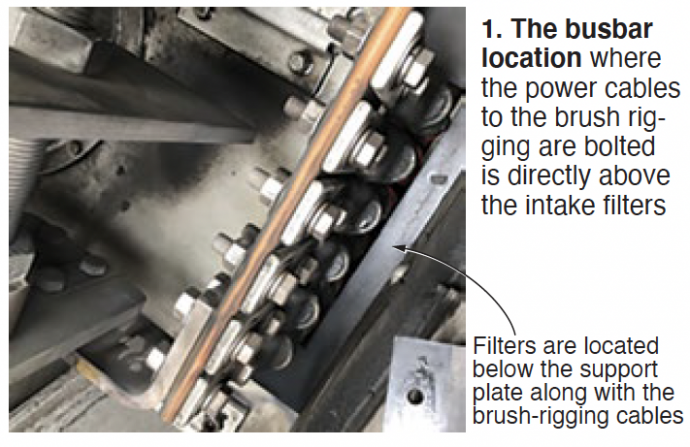 1. The busbar location where the power cables to the brush rigging are bolted is directly above the intake filters

Filters are located below the support plate along with the brush-rigging cables