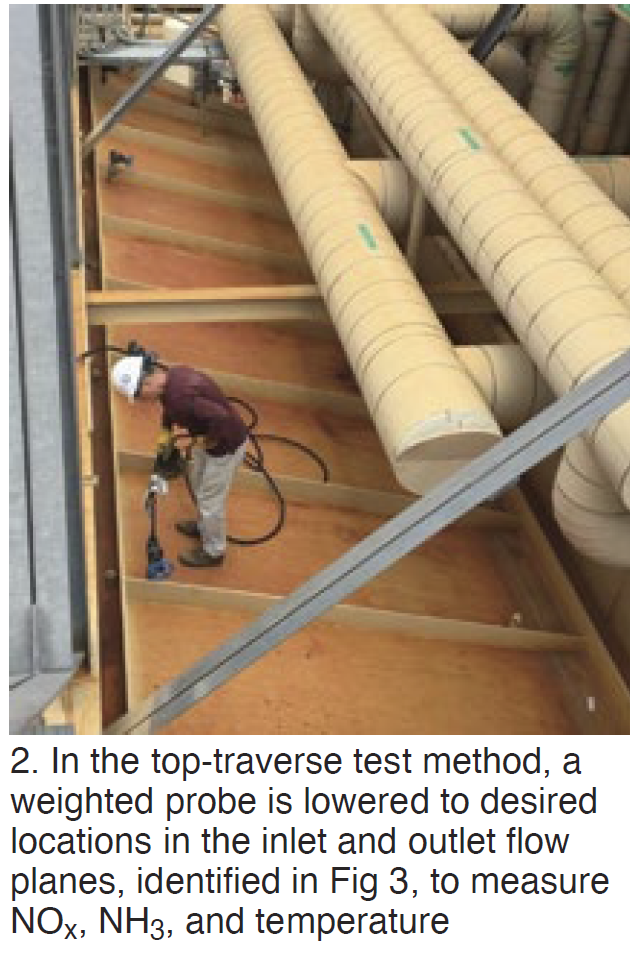 2. In the top-traverse test method, a weighted probe is lowered to desired locations in the inlet and outlet flow planes, identified in Fig 3, to measure $NO_x$, $NH_3$, and temperature