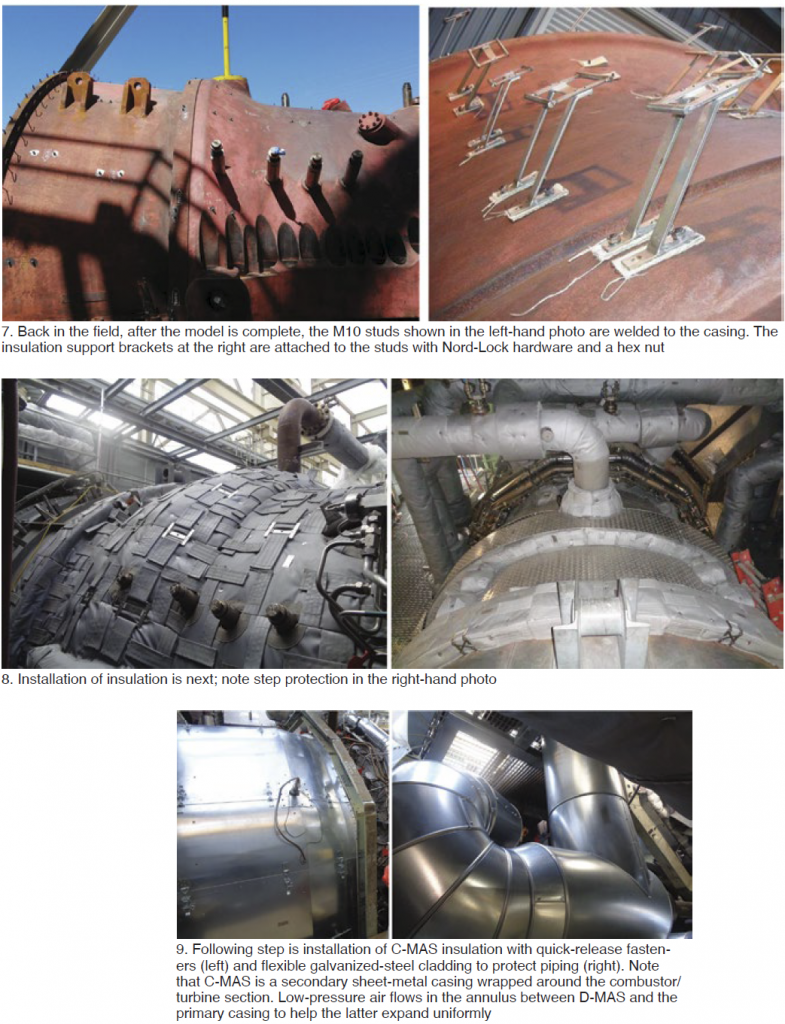 7. Back in the field, after the model is complete, the M10 studs shown in the left-hand photo are welded to the casing. The insulation support brackets at the right are attached to the studs with Nord-Lock hardware and a hex nut

8. Installation of insulation is next; note step protection in the right-hand photo

9. Following step is installation of C-MAS insulation with quick-release fasteners (left) and flexible galvanized-steel cladding to protect piping (right). Note that C-MAS is a secondary sheet-metal casing wrapped around the combustor/turbine section. Low-pressure air flows in the annulus between D-MAS and the primary casing to help the latter expand uniformly