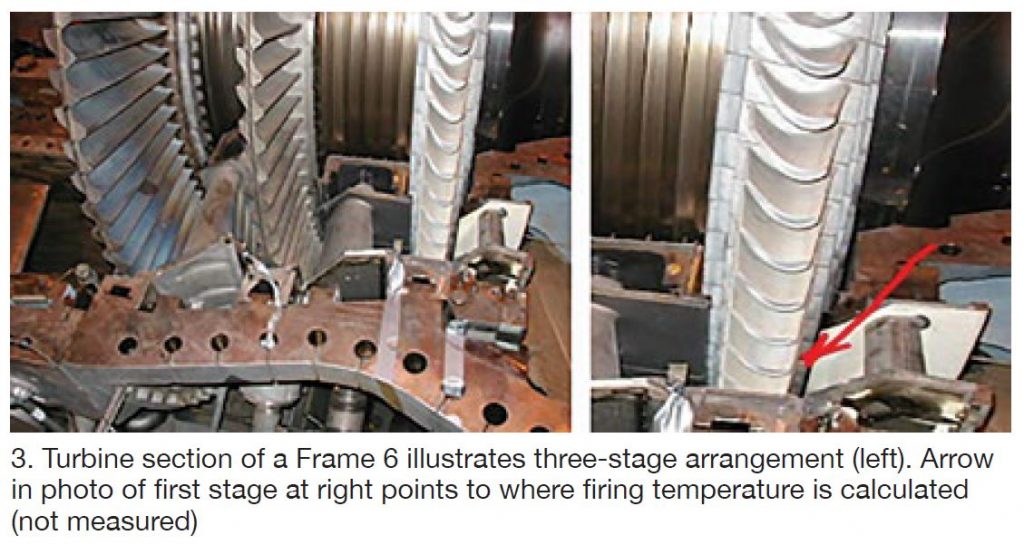 3. Turbine section of a Frame 6 illustrates three-stage arrangement (left). Arrow in photo of first stage at right points to where firing temperature is calculated (not measured)