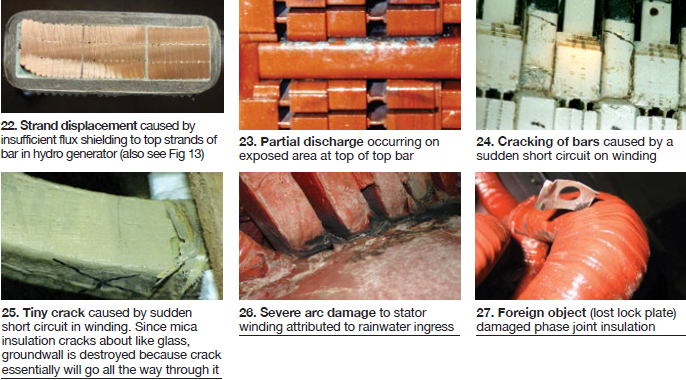 22. Strand displacement caused by insufficient flux shielding to top strands of bar in hydro generator (also see Fig 13)

23. Partial discharge occurring on exposed area at top of top bar

24. Cracking of bars caused by a sudden short circuit on winding

25. Tiny crack caused by sudden short circuit in winding. Since mica insulation cracks about like glass, groundwall is destroyed because crack essentially will go all the way through it

26. Severe arc damage to stator winding attributed to rainwater ingress

27. Foreign object (lost lock plate) damaged phase joint insulation