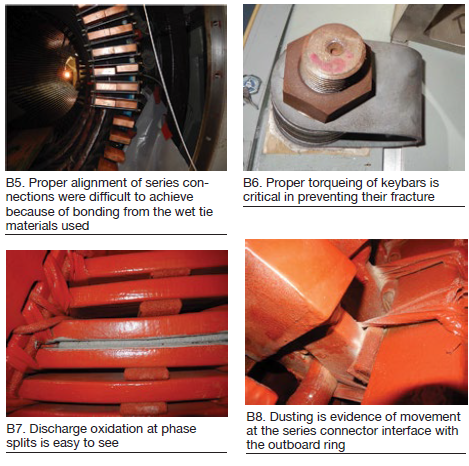 B5. Proper alignment of series connections were difficult to achieve because of bonding from the wet tie materials used

B6. Proper torqueing of keybars is critical in preventing their fracture

B7. Discharge oxidation at phase splits is easy to see

B8. Dusting is evidence of movement at the series connector interface with the outboard ring