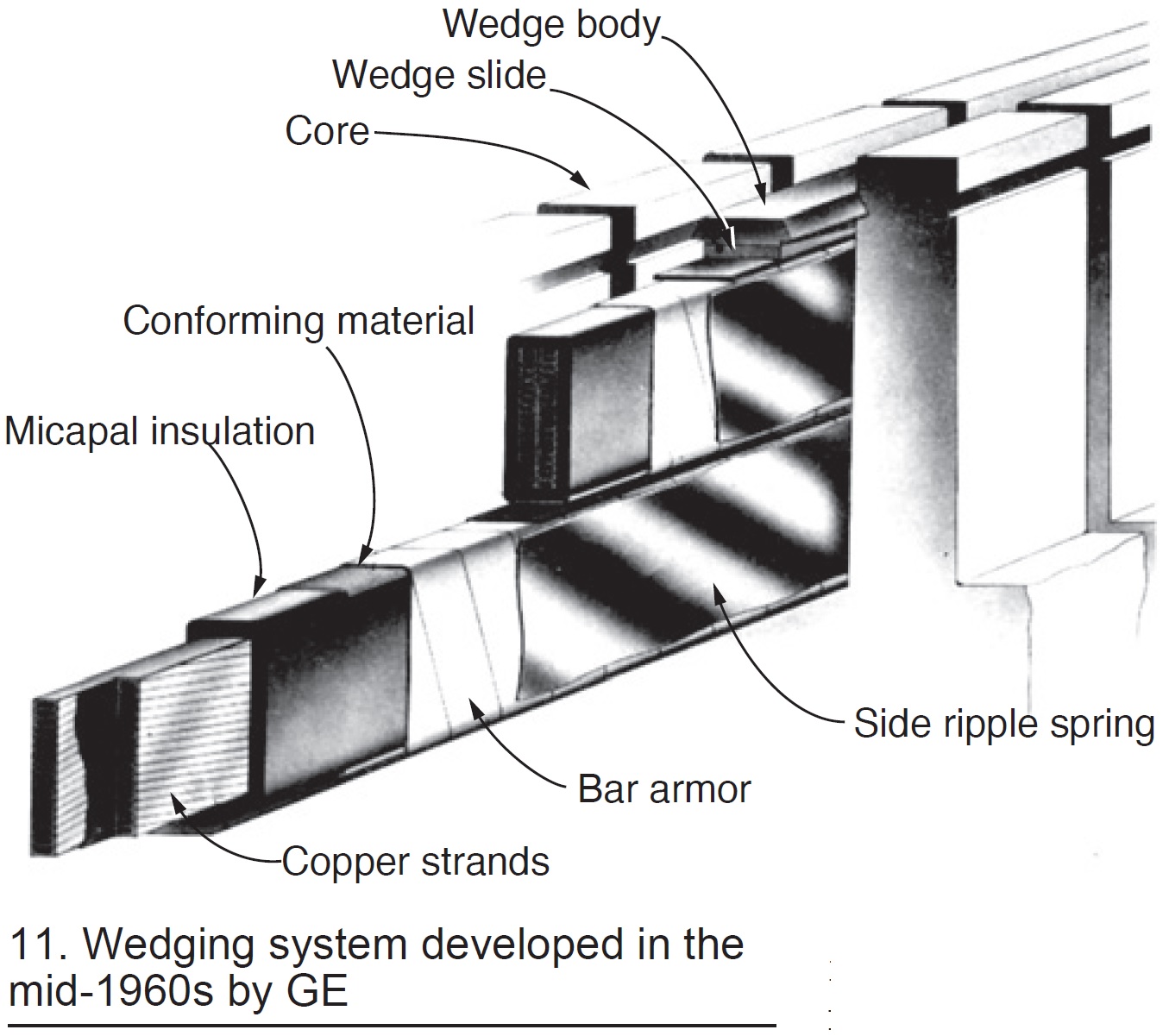 Wedge body
Wedge slide
Core
Conforming material
Micapal insulation
Side ripple spring
Bar armor
Copper strands

11. Wedging system developed in the mid-1960s by GE