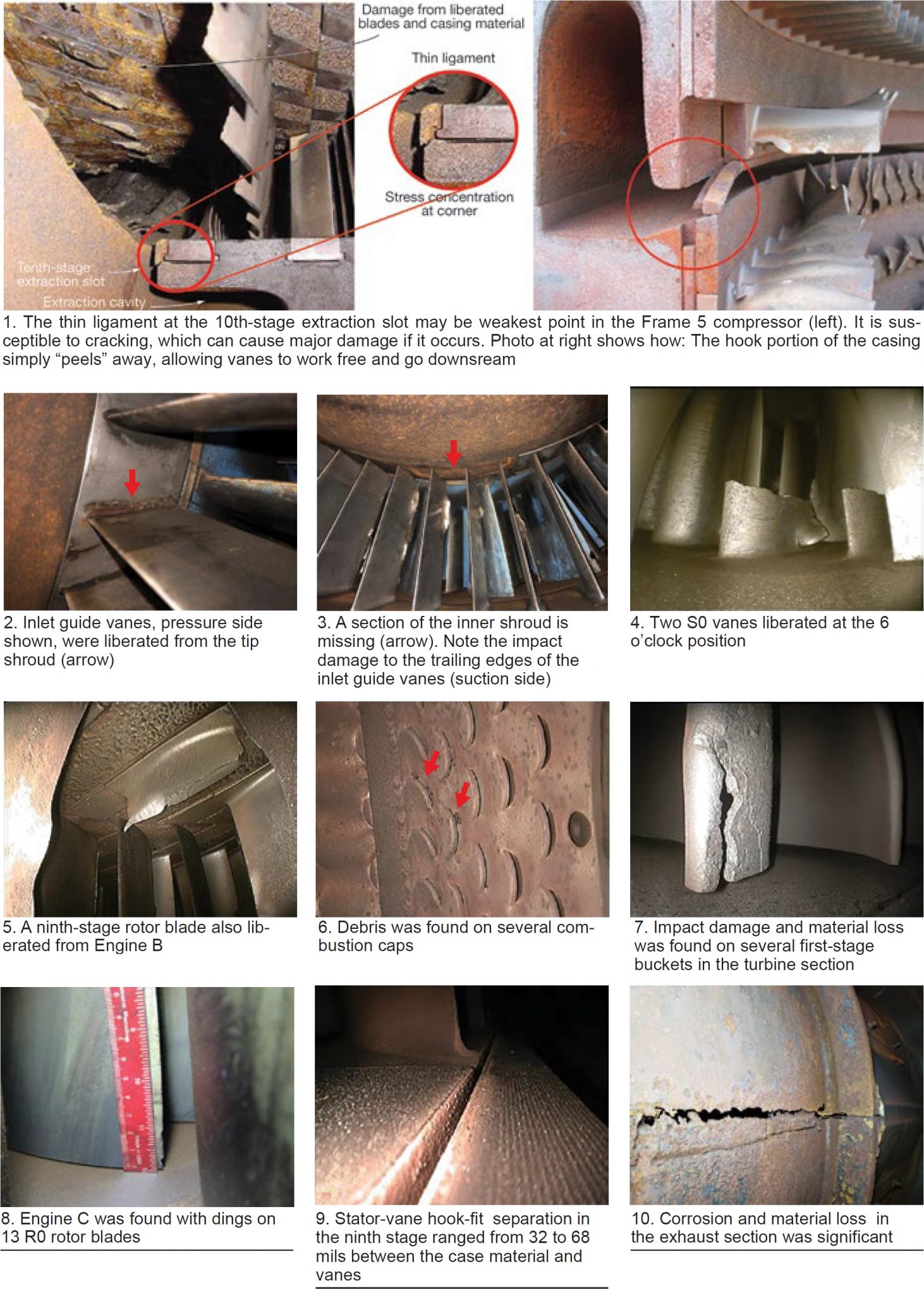 Damage from liberated blades and casing material

Thin ligament

Stress concentration at corner

Tenth-stage extraction slot

Extraction cavity

1. The thin ligament at the 10th-stage extraction slot may be weakest point in the Frame 5 compressor (left). It is susceptible to cracking, which can cause major damage if it occurs. Photo at right shows how: The hook portion of the casing simply “peels” away, allowing vanes to work free and go downsream

2. Inlet guide vanes, pressure side shown, were liberated from the tip shroud (arrow)

3. A section of the inner shroud is missing (arrow). Note the impact damage to the trailing edges of the inlet guide vanes (suction side)

4. Two S0 vanes liberated at the 6 o’clock position

5. A ninth-stage rotor blade also liberated from Engine B

6. Debris was found on several combustion caps

7. Impact damage and material loss was found on several first-stage buckets in the turbine section

8. Engine C was found with dings on 13 R0 rotor blades

9. Stator-vane hook-fit separation in the ninth stage ranged from 32 to 68 mils between the case material and vanes

10. Corrosion and material loss in the exhaust section was significant