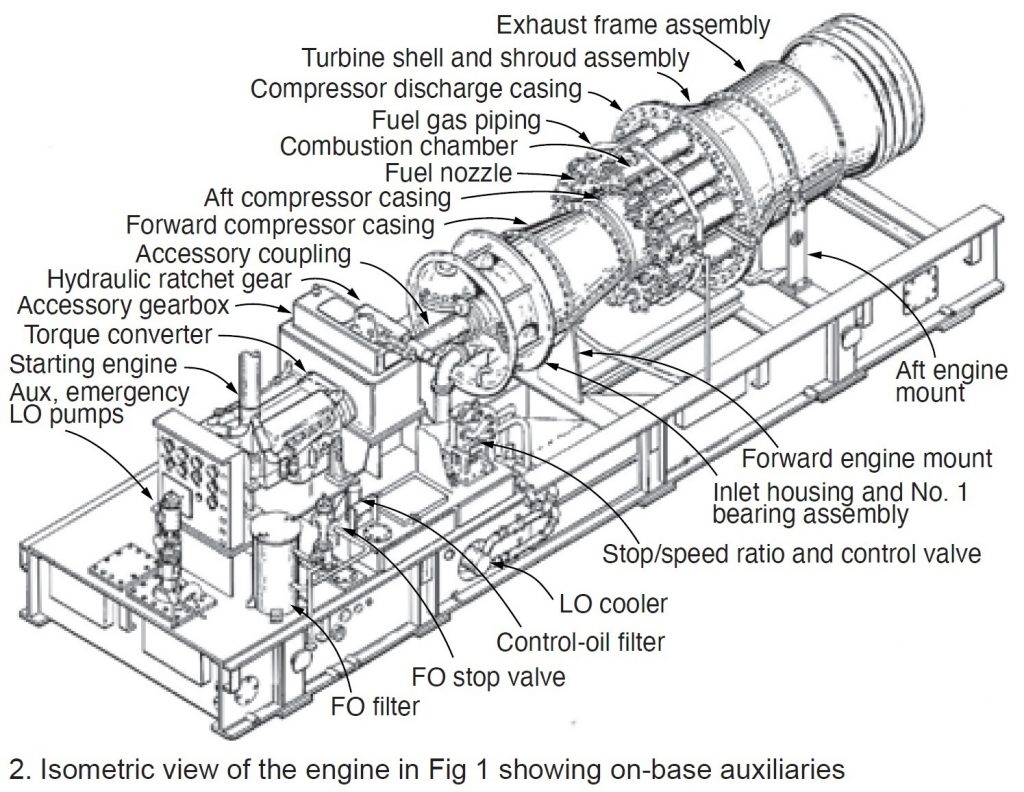 Exhaust frame assembly
Turbine shell and shroud assembly
Compressor discharge casing
Fuel gas piping
Combustion chamber
Fuel nozzle
Aft compressor casing
Forward compressor casing
Accessory coupling
Hydraulic ratchet gear
Accessory gearbox
Torque converter
Starting engine
Aux, emergency LO pumps
Aft engine mount
Forward engine mount
Inlet housing and No. 1 bearing assembly
Stop/speed ratio and control valve
LO cooler
Control-oil filter
FO stop valve
FO filter

2. Isometric view of the engine in Fig 1 showing on-base auxiliaries