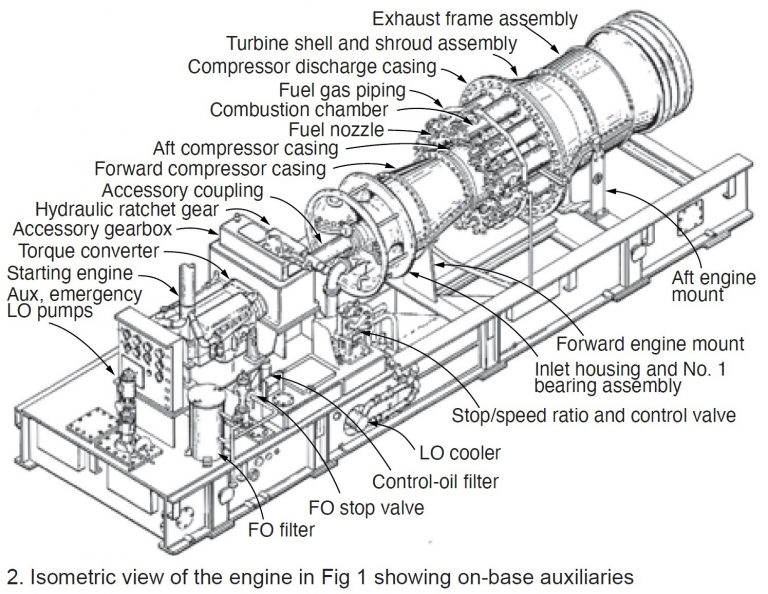 Exhaust frame assembly
Turbine shell and shroud assembly
Compressor discharge casing
Fuel gas piping
Combustion chamber
Fuel nozzle
Aft compressor casing
Forward compressor casing
Accessory coupling
Hydraulic ratchet gear
Accessory gearbox
Torque converter
Starting engine
Aux, emergency LO pumps
Aft engine mount
Forward engine mount
Inlet housing and No. 1 bearing assembly
Stop/speed ratio and control valve
LO cooler
Control-oil filter
FO stop valve
FO filter

2. Isometric view of the engine in Fig 1 showing on-base auxiliaries