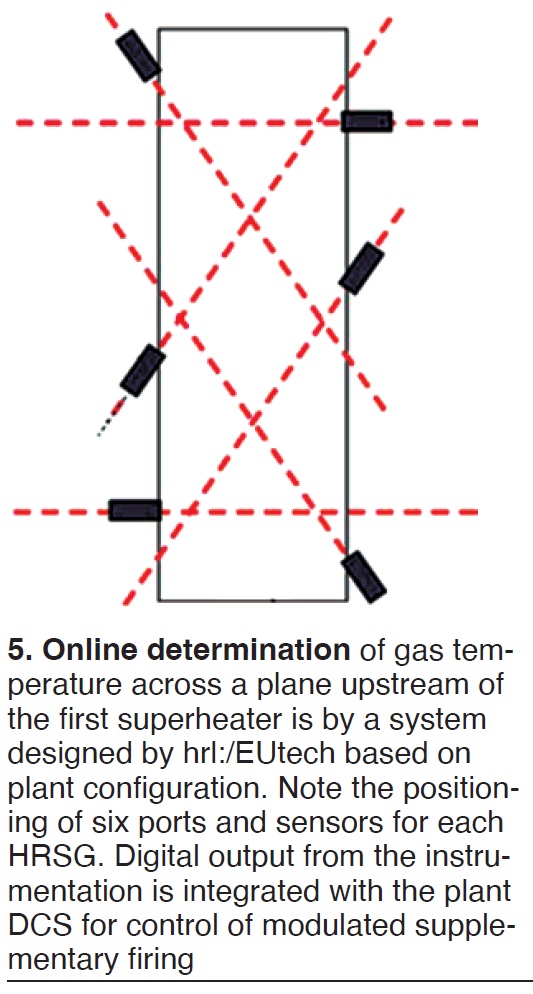 5. Online determination of gas temperature across a plane upstream of the first superheater is by a system designed by hrl:/EUtech based on plant configuration. Note the positioning of six ports and sensors for each HRSG. Digital output from the instrumentation is integrated with the plant DCS for control of modulated supplementary firing