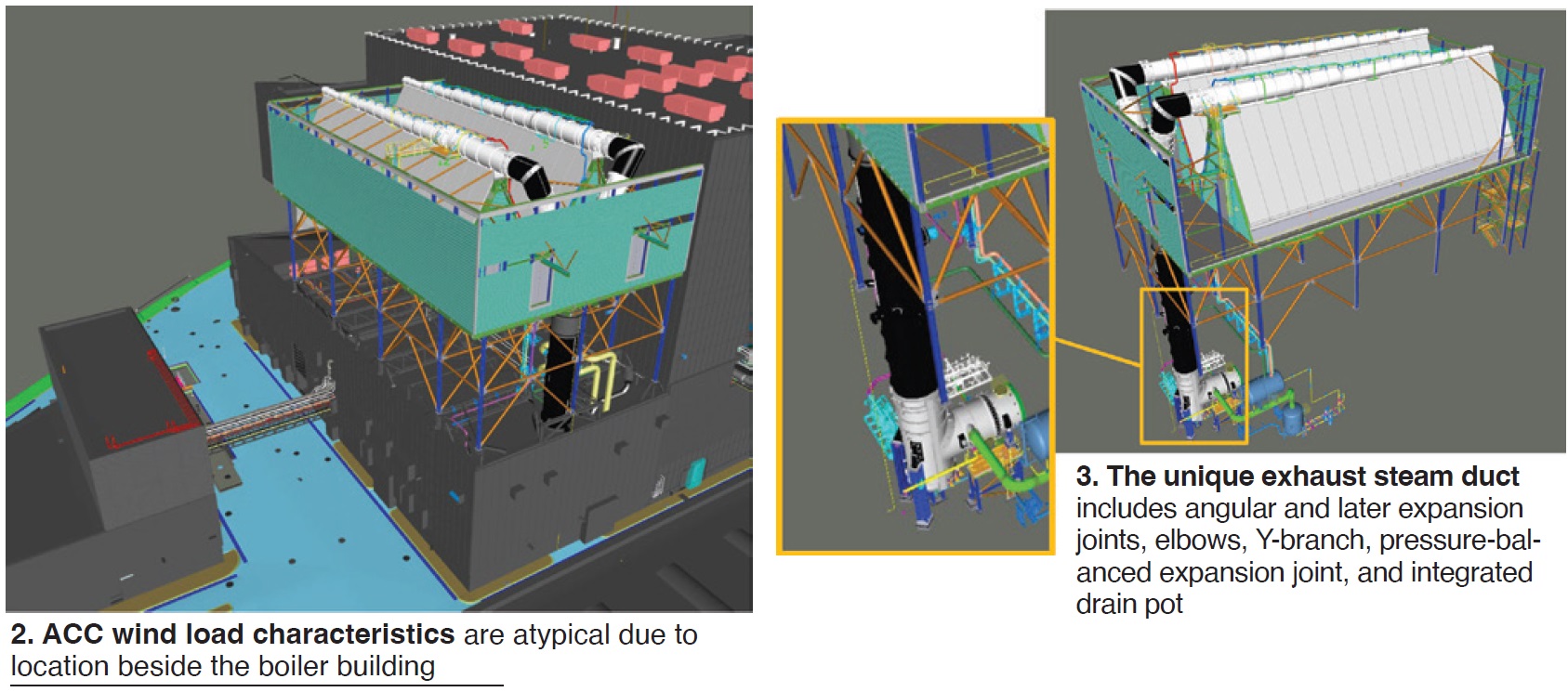 2. ACC wind load characteristics are atypical due to location beside the boiler building

3. The unique exhaust steam duct includes angular and later expansion joints, elbows, Y-branch, pressure-balanced expansion joint, and integrated drain pot