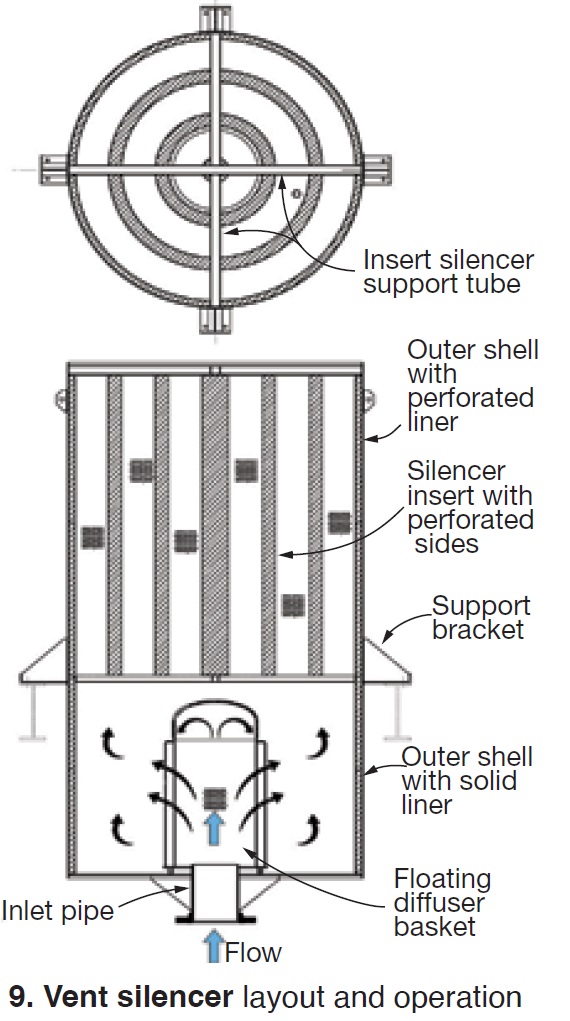 Insert silencer support tube

Outer shell with perforated liner

Silencer insert with perforated sides

Support bracket

Outer shell with solid liner

Floating diffuser basket

Inlet pipe

Flow

9. Vent silencer layout and operation