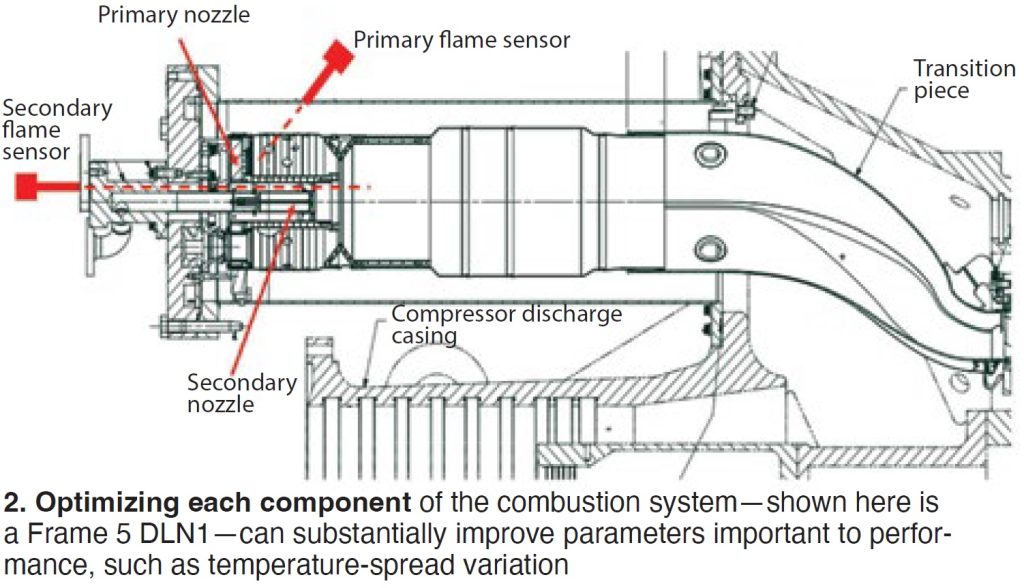 Primary nozzle

Primary flame sensor

Transition piece

Secondary flame sensor

Compressor discharge casing

Secondary nozzle

2. Optimizing each component of the combustion system—shown here is a Frame 5 DLN1—can substantially improve parameters important to performance, such as temperature-spread variation