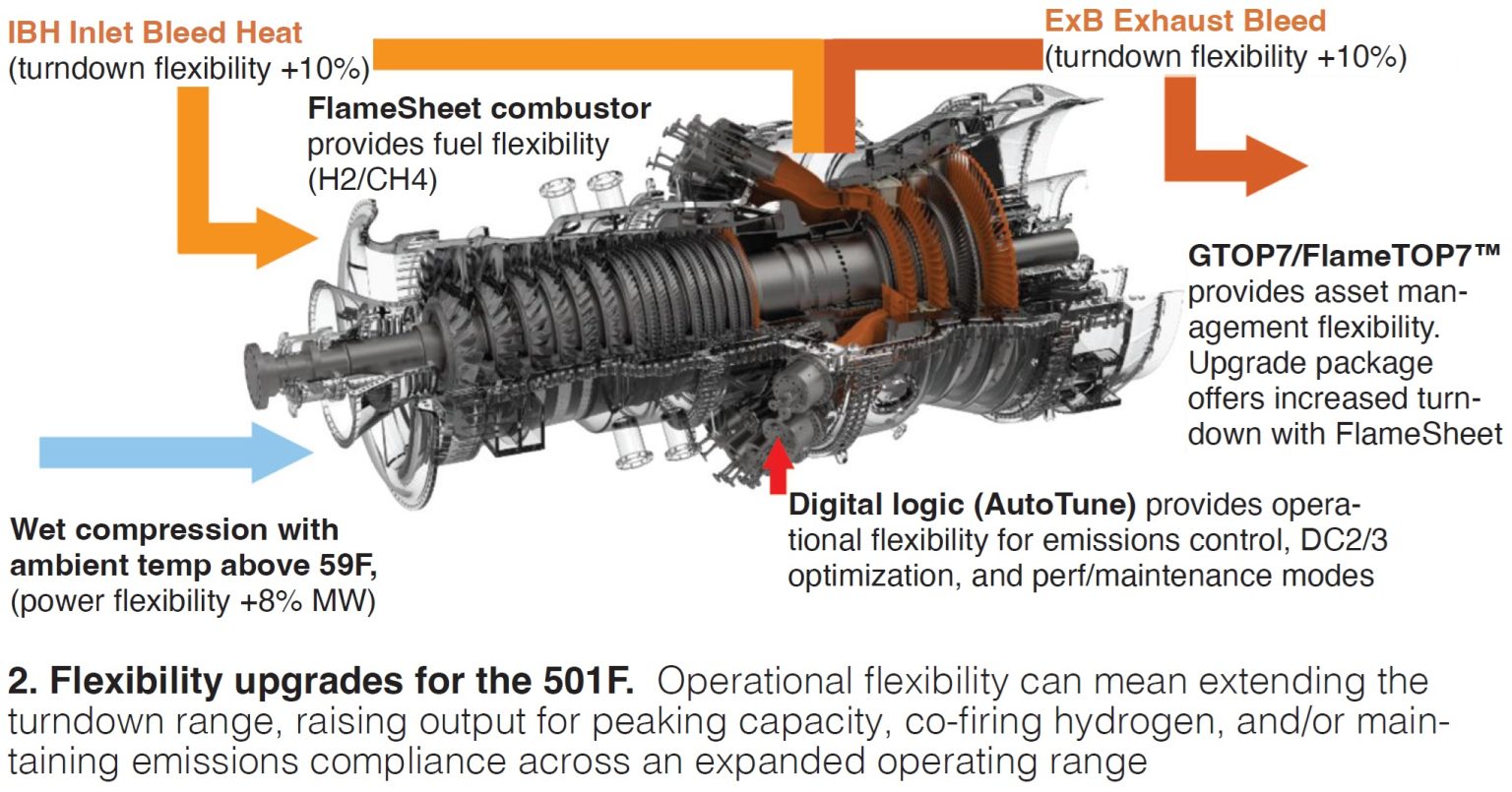 IBH Inlet Bleed Heat
(turndown flexibility +10%)

ExB Exhaust Bleed
(turndown flexibility +10%)

FlameSheet combustor provides fuel flexibility (H2/CH4)

GTOP7/FlameTOP7™ provides asset management flexibility. Upgrade package offers increased turndown with FlameSheet

Wet compression with ambient temp above 59F, (power flexibility +8% MW)

Digital logic (AutoTune) provides operational flexibility for emissions control, DC2/3 optimization, and perf/maintenance modes

2. Flexibility upgrades for the 501F. Operational flexibility can mean extending the turndown range, raising output for peaking capacity, co-firing hydrogen, and/or maintaining emissions compliance across an expanded operating range