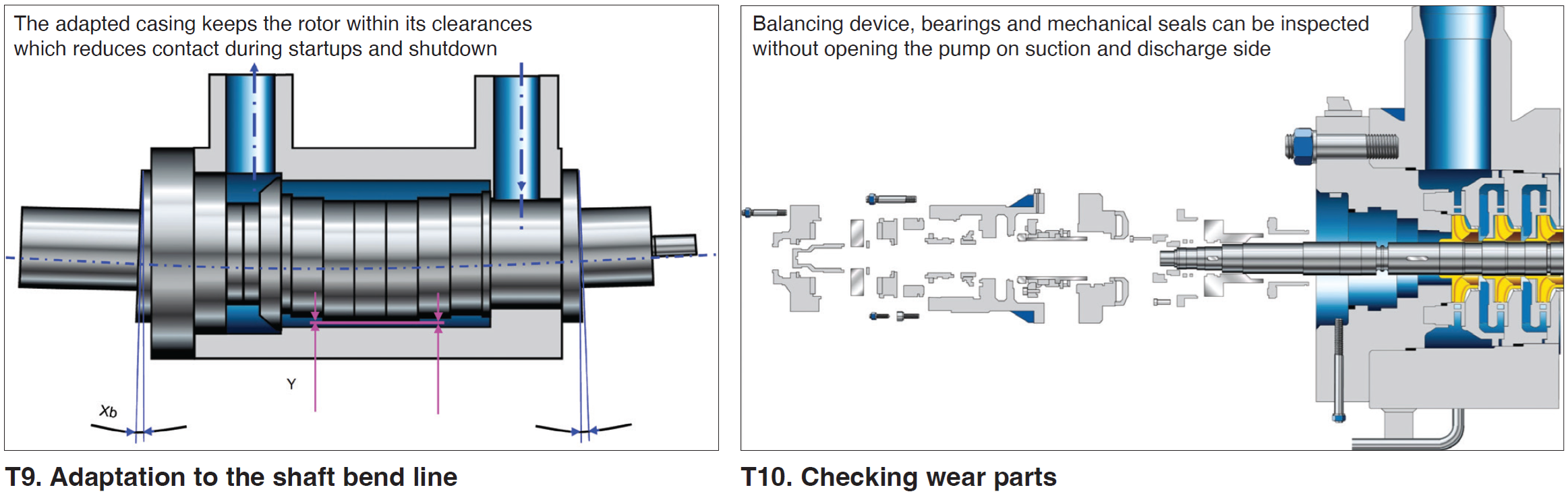 The adapted casing keeps the rotor within its clearances which reduces contact during startups and shutdown

Y

Xb

T9. Adaptation to the shaft bend line

Balancing device, bearings and mechanical seals can be inspected without opening the pump on suction and discharge side

T10. Checking wear parts