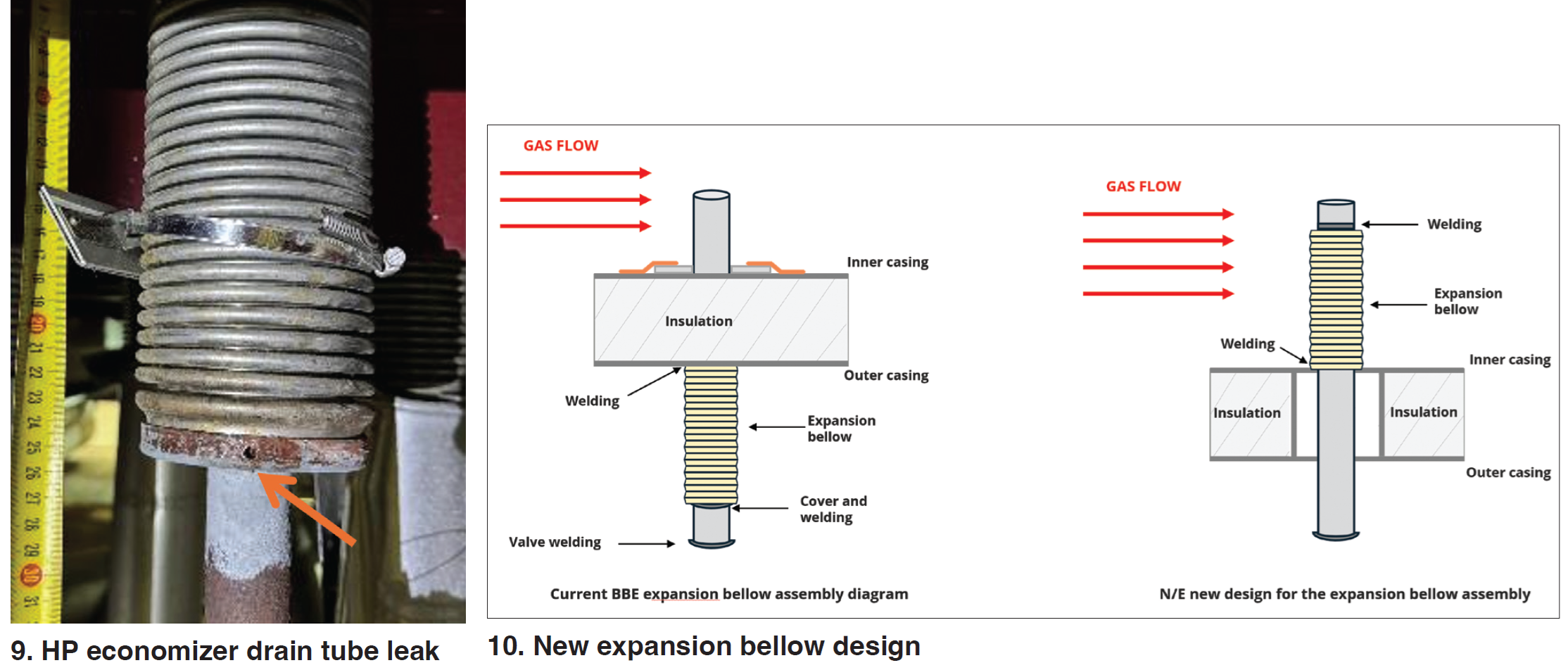 9. HP economizer drain tube leak

GAS FLOW

Inner casing

Insulation

Outer casing

Welding

Expansion bellow

Cover and welding

Valve welding

Current BBE expansion bellow assembly diagram

GAS FLOW

Welding

Expansion bellow

Welding

Inner casing

Insulation

Insulation

Outer casing

N/E new design for the expansion bellow assembly

10. New expansion bellow design